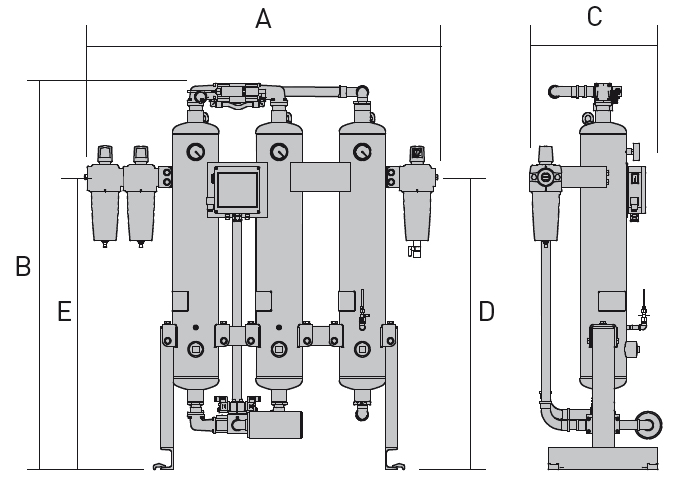 A
C
B
E
D